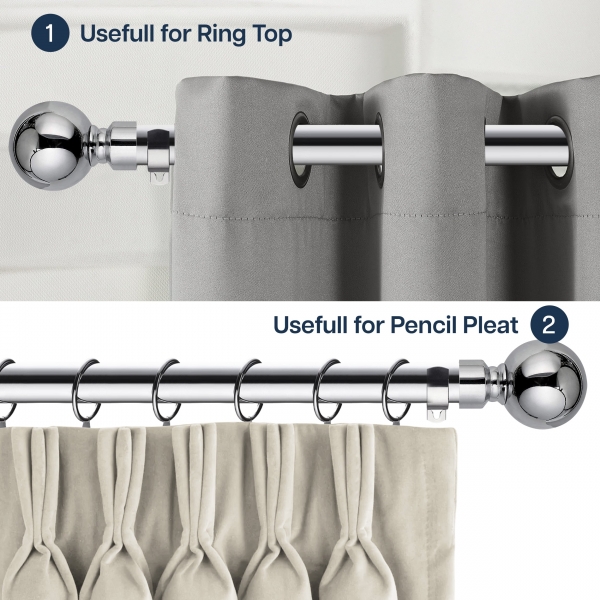 1 Usefull for Ring Top

Usefull for Pencil Pleat 2